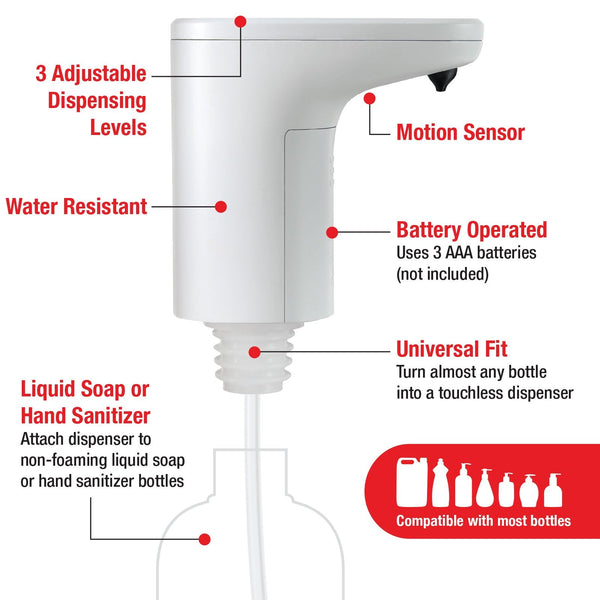 3 Adjustable Dispensing Levels

Motion Sensor

Water Resistant

Battery Operated
Uses 3 AAA batteries (not included)

Universal Fit
Turn almost any bottle into a touchless dispenser

Liquid Soap or Hand Sanitizer
Attach dispenser to non-foaming liquid soap or hand sanitizer bottles

Compatible with most bottles